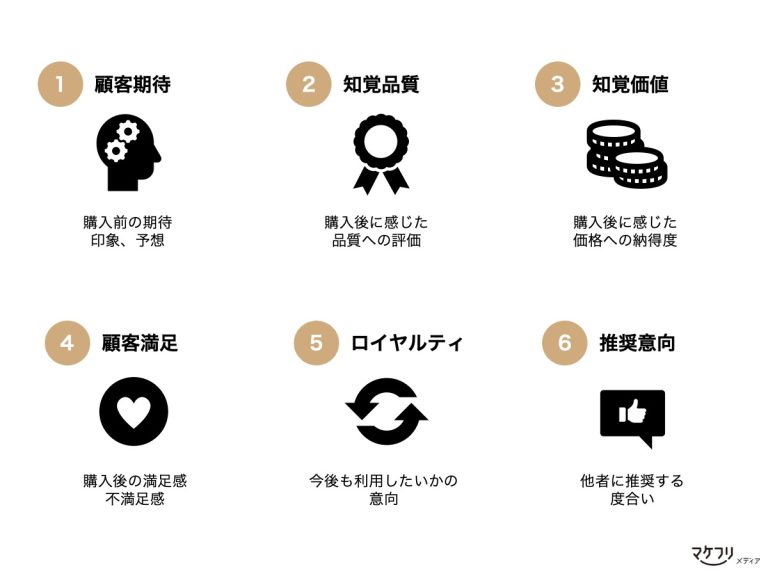 1 顧客期待

購入前の期待
印象、予想

2 知覚品質

購入後に感じた
品質への評価

3 知覚価値

購入後に感じた
価格への納得度

4 顧客満足

購入後の満足感
不満足感

5 ロイヤルティ

今後も利用したいかの
意向

6 推奨意向

他者に推奨する
度合い

マケフリ メディア